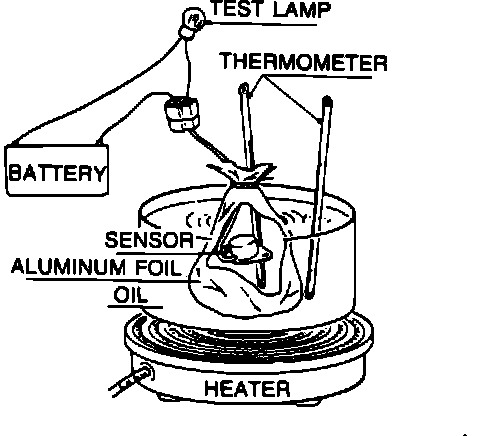 TEST LAMP
THERMOMETER
BATTERY
SENSOR
ALUMINUM FOIL
OIL
HEATER