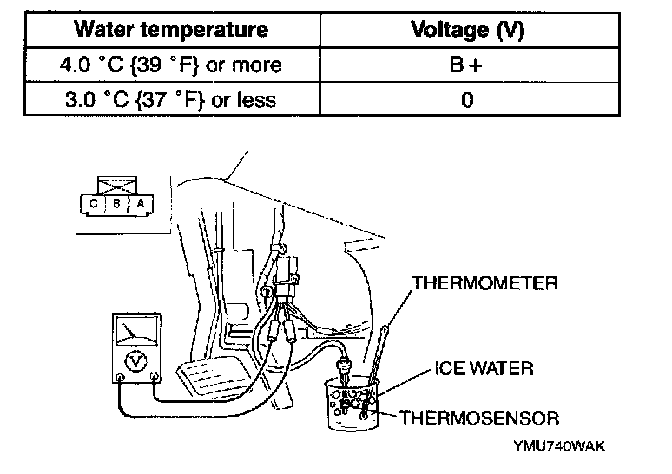 | Water temperature | Voltage (V) |
|---|---|
| 4.0 °C {39 °F} or more | B+ |
| 3.0 °C {37 °F} or less | 0 |

C B A

V

THERMOMETER

ICE WATER

THERMOSENSOR

YMU740WAK