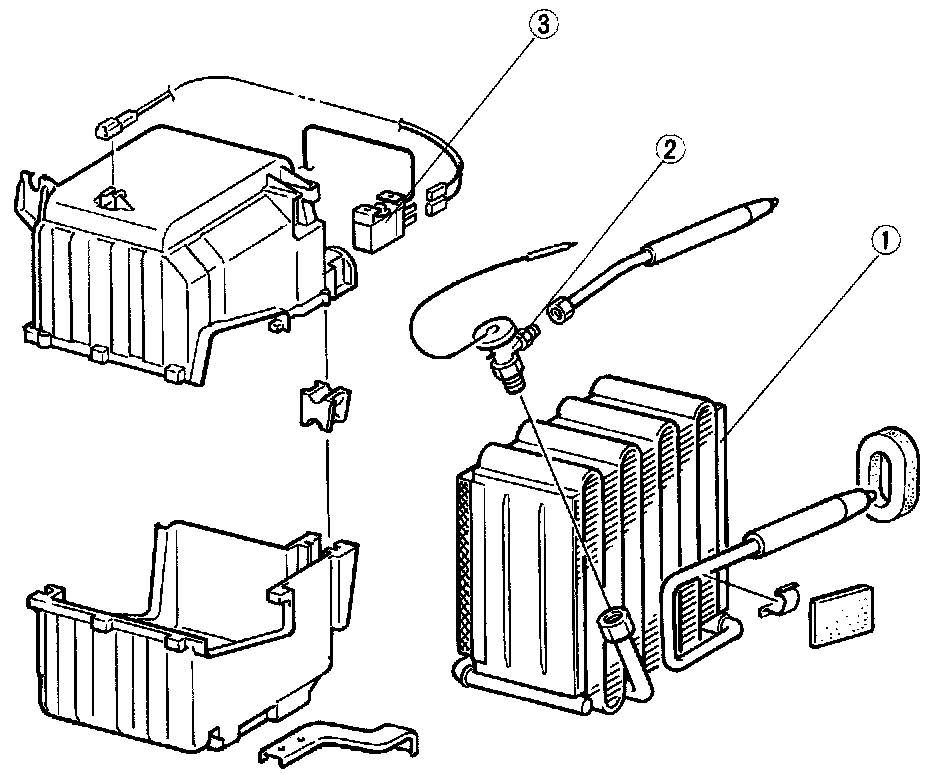 3
2
1