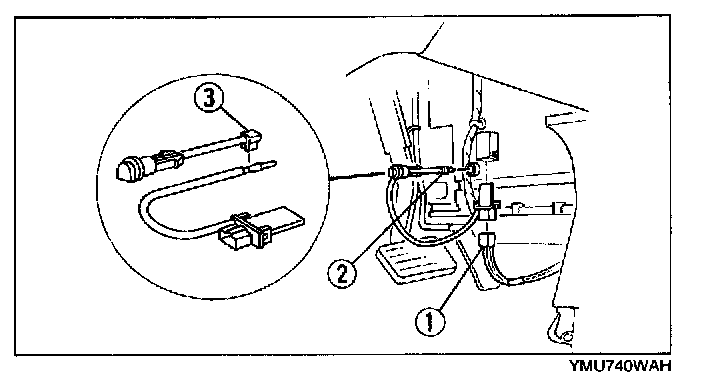 3
2
1
YMU740WAH