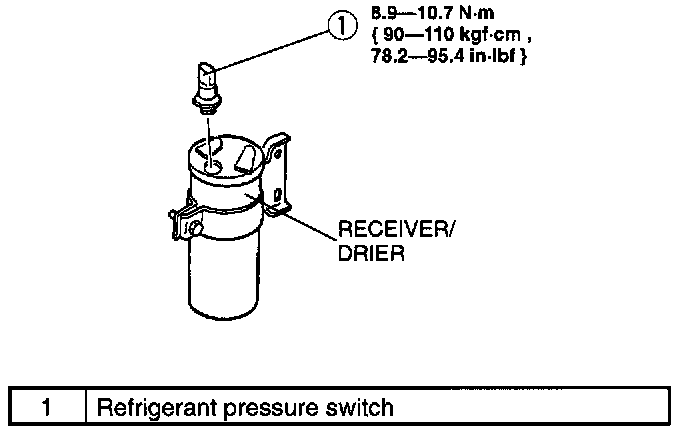 1

8.9—10.7 N·m
{ 90—110 kgf·cm ,
78.2—95.4 in·lbf }

RECEIVER/
DRIER

| 1 | Refrigerant pressure switch |
|---|---|