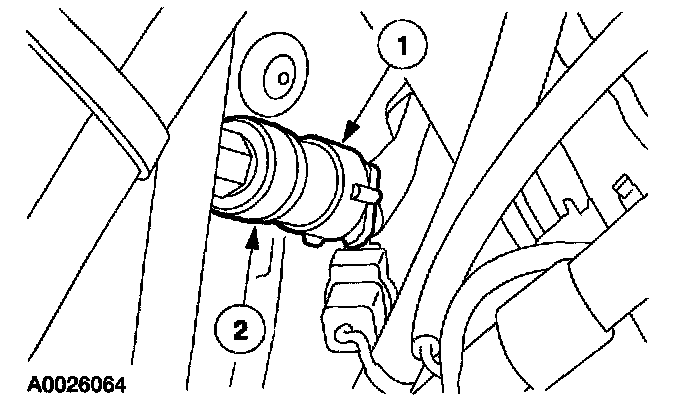 1
2
A0026064