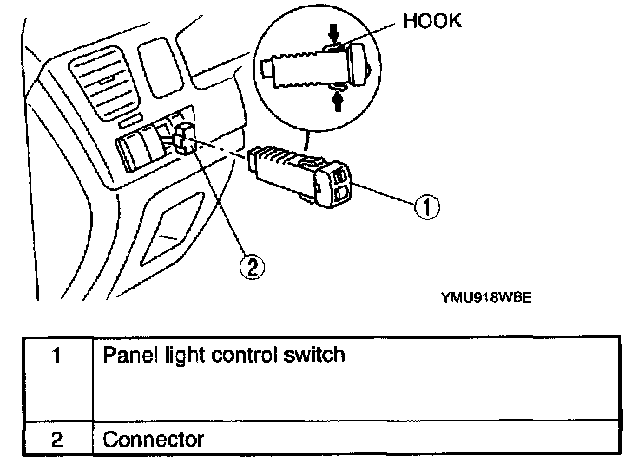 HOOK

①

②

YMU918WBE

| 1 | Panel light control switch |
|---|---|
| 2 | Connector |