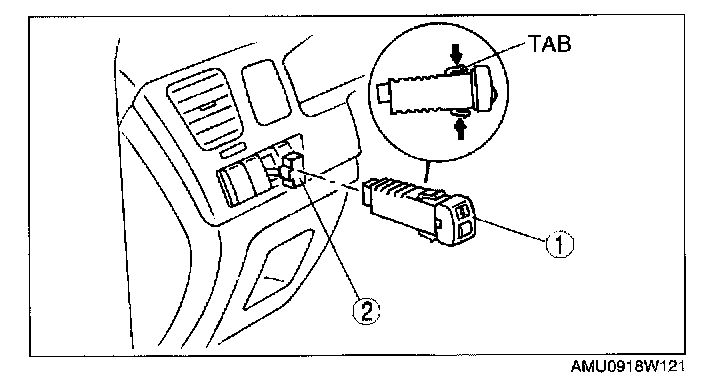 TAB
1
2
AMU0918W121