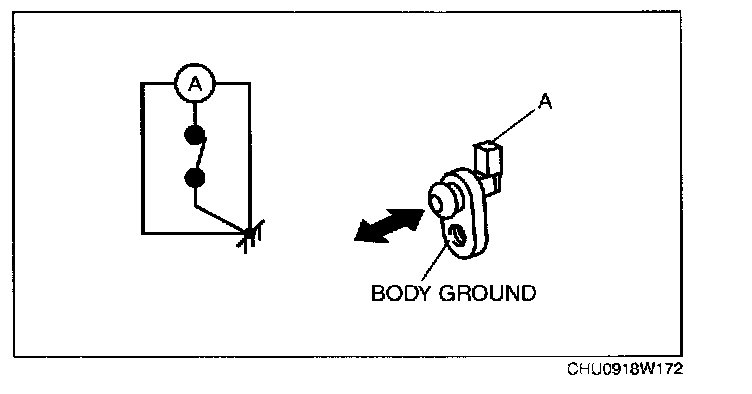 A

A

BODY GROUND

CHU0918W172