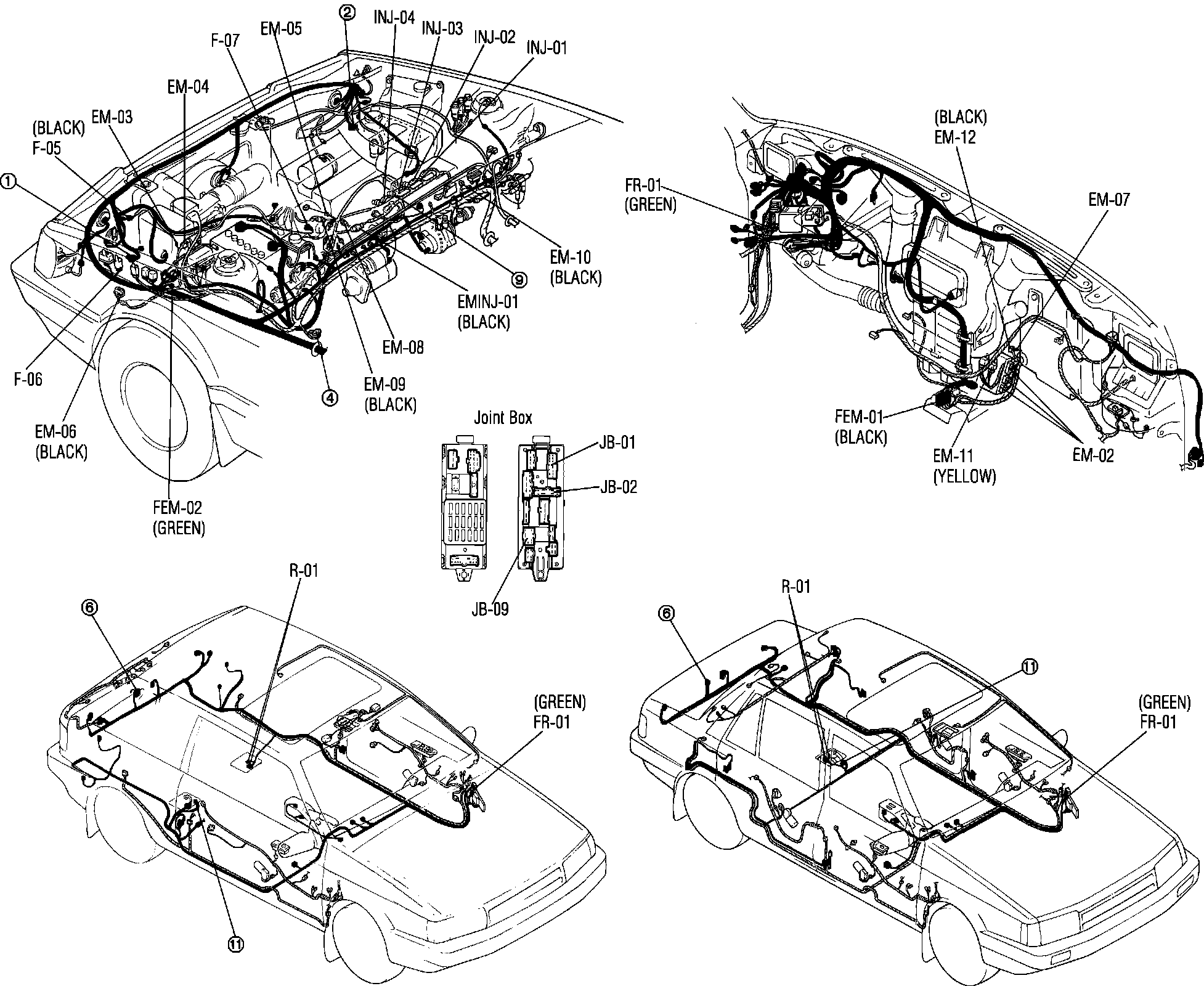 ②
INJ-04
INJ-03
INJ-02
INJ-01
EM-05
F-07
EM-04
EM-03
(BLACK)
F-05
①
EM-10
(BLACK)
⑨
EMINJ-01
(BLACK)
EM-08
EM-09
(BLACK)
④
F-06
EM-06
(BLACK)
FEM-02
(GREEN)

(BLACK)
EM-12
FR-01
(GREEN)
EM-07
FEM-01
(BLACK)
EM-11
(YELLOW)
EM-02

Joint Box
JB-01
JB-02
JB-09

R-01
⑥
(GREEN)
FR-01
⑪

R-01
⑥
⑪
(GREEN)
FR-01