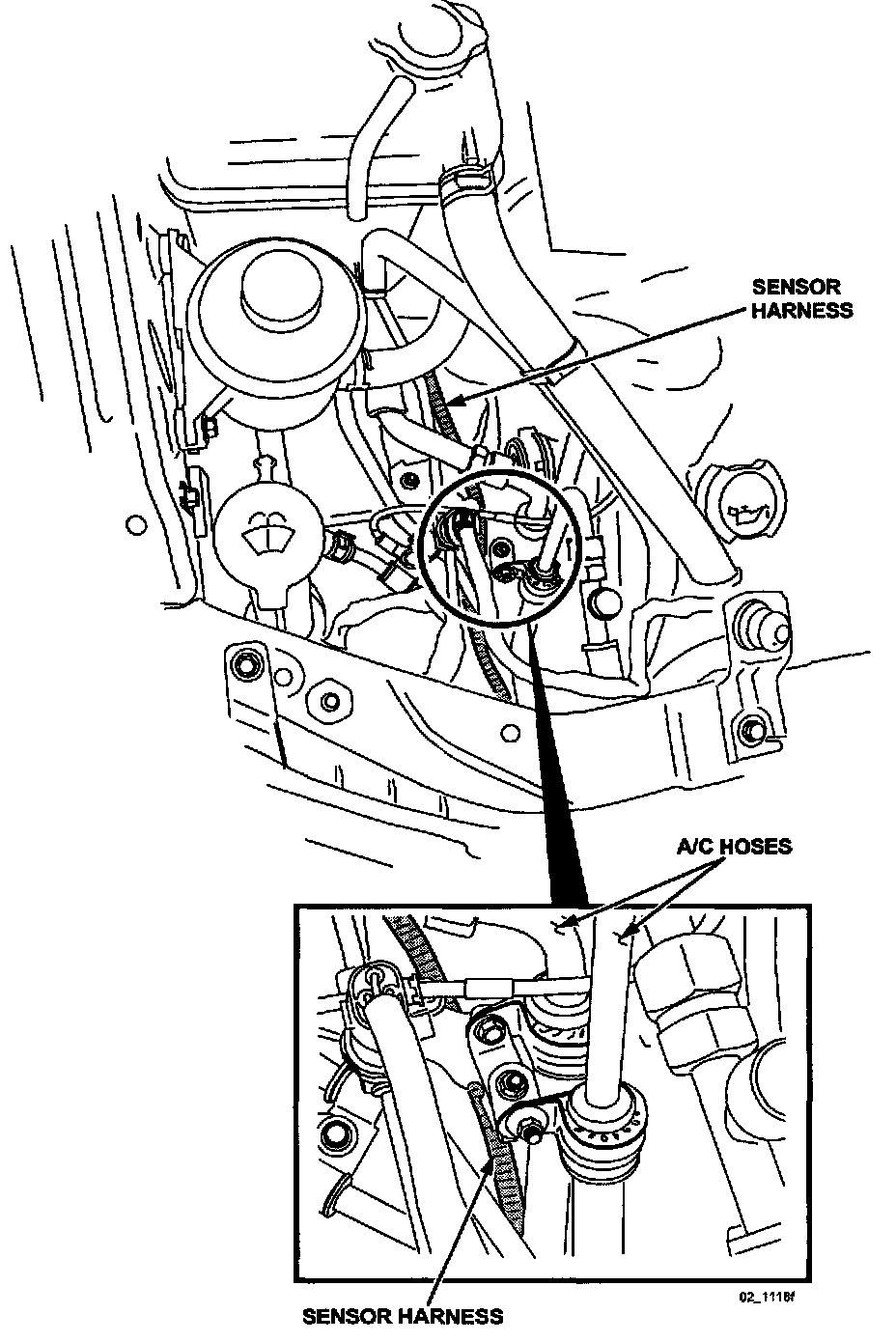 SENSOR HARNESS

A/C HOSES

02_1118f

SENSOR HARNESS