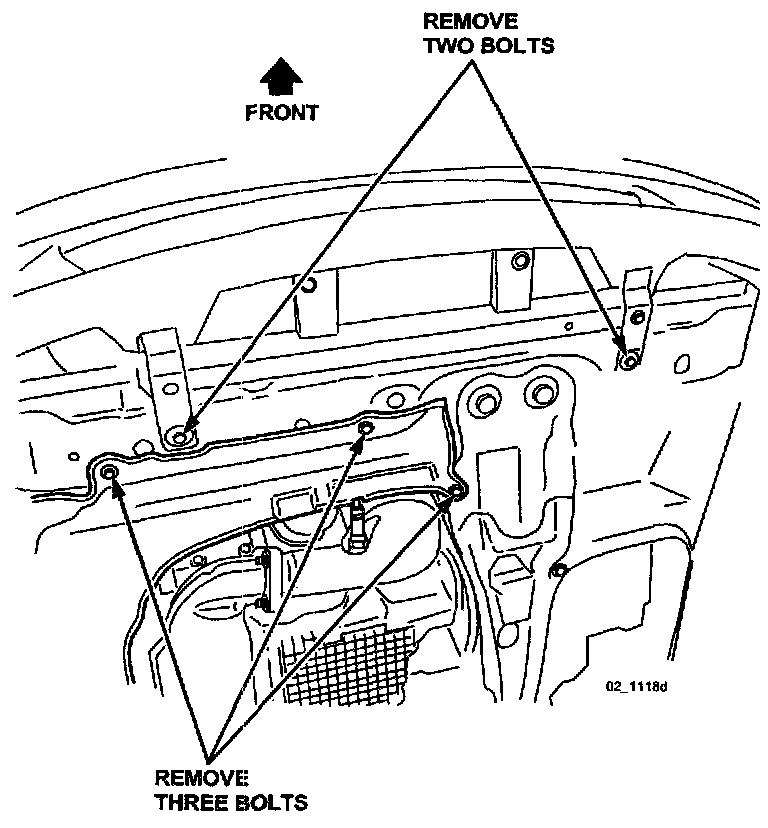 REMOVE
TWO BOLTS

FRONT

02_1118d

REMOVE
THREE BOLTS