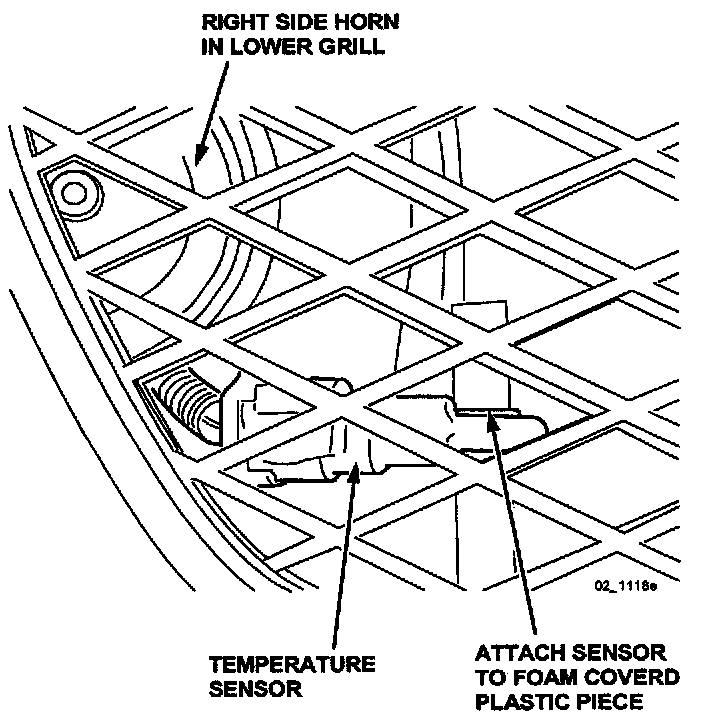 RIGHT SIDE HORN IN LOWER GRILL

02_1118e

TEMPERATURE SENSOR

ATTACH SENSOR TO FOAM COVERD PLASTIC PIECE