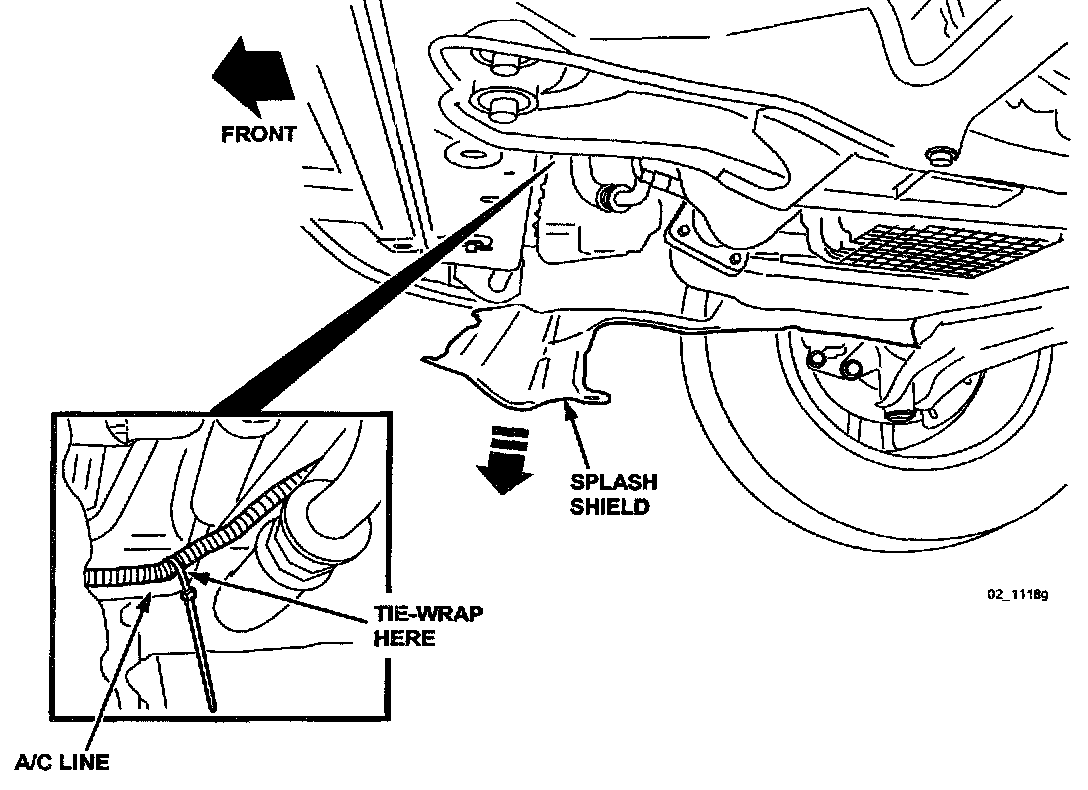 FRONT

SPLASH SHIELD

TIE-WRAP HERE

A/C LINE

02_1118g