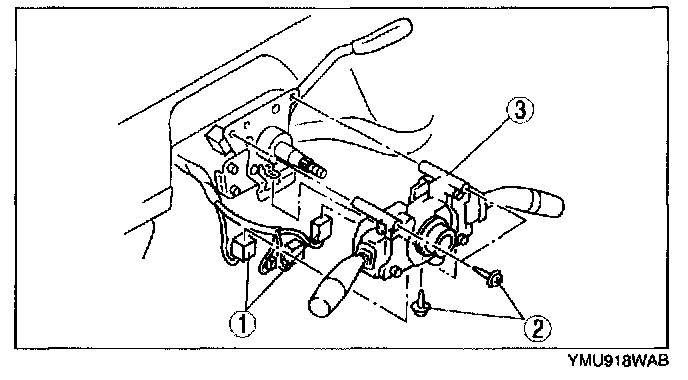 3

1

2

YMU918WAB