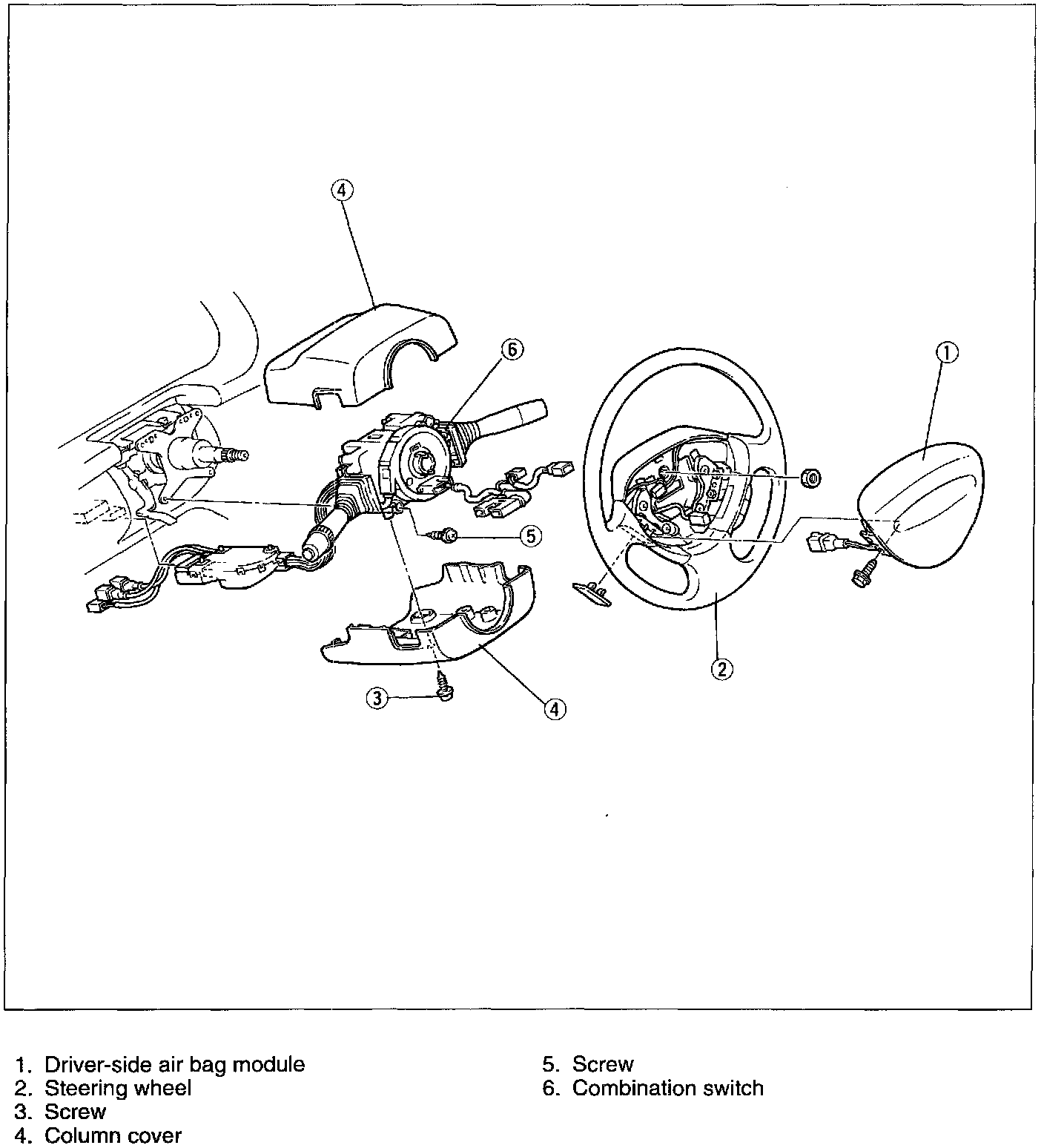 4
6
1
5
2
3
4

1. Driver-side air bag module
2. Steering wheel
3. Screw
4. Column cover

5. Screw
6. Combination switch