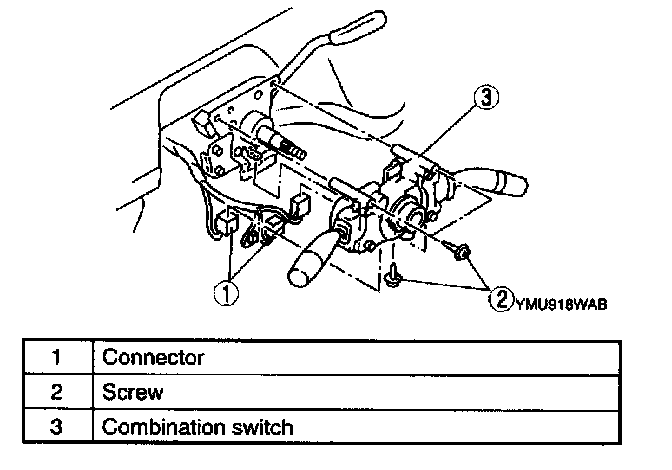 3

1

2 YMU918WAB

| 1 | Connector |
|---|---|
| 2 | Screw |
| 3 | Combination switch |