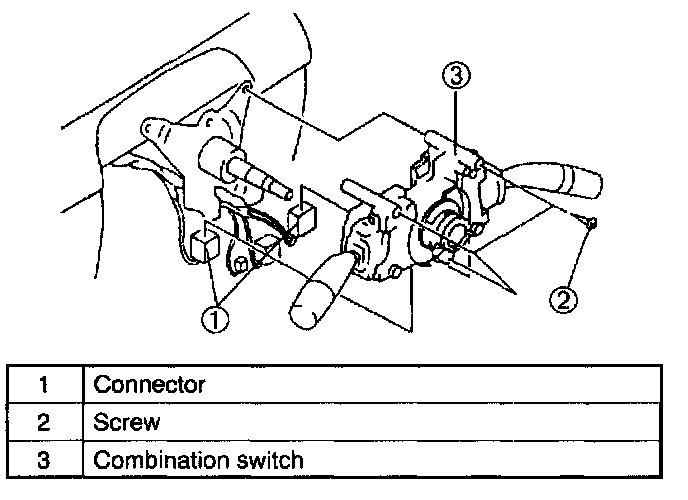 ③

②

①

| 1 | Connector |
|---|---|
| 2 | Screw |
| 3 | Combination switch |