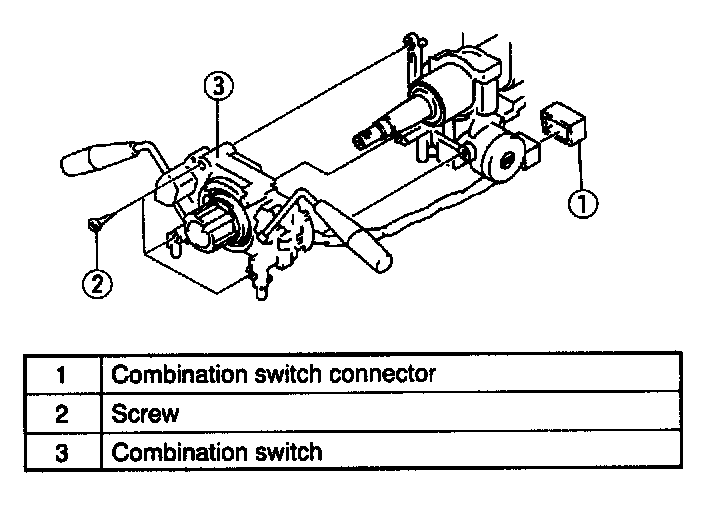 3

1

2

| 1 | Combination switch connector |
|---|---|
| 2 | Screw |
| 3 | Combination switch |