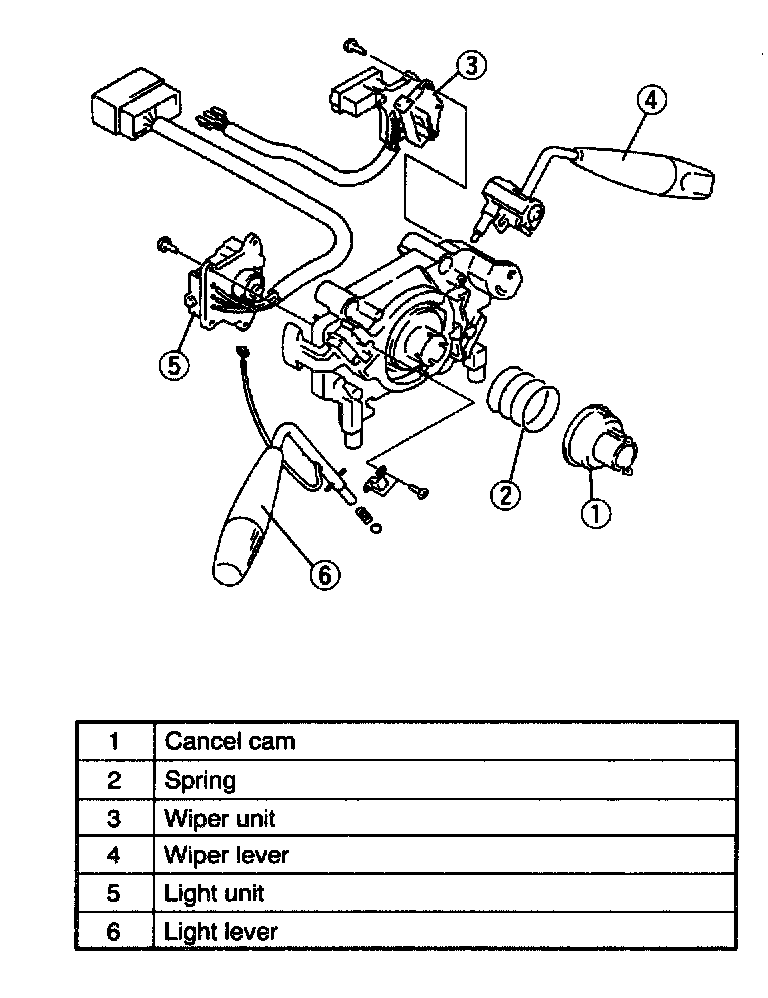 ③
④
⑤
②
①
⑥

| 1 | Cancel cam |
|---|---|
| 2 | Spring |
| 3 | Wiper unit |
| 4 | Wiper lever |
| 5 | Light unit |
| 6 | Light lever |