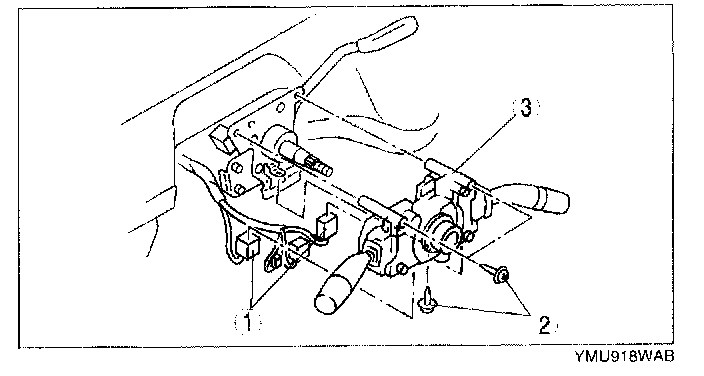 3

1

2

YMU918WAB