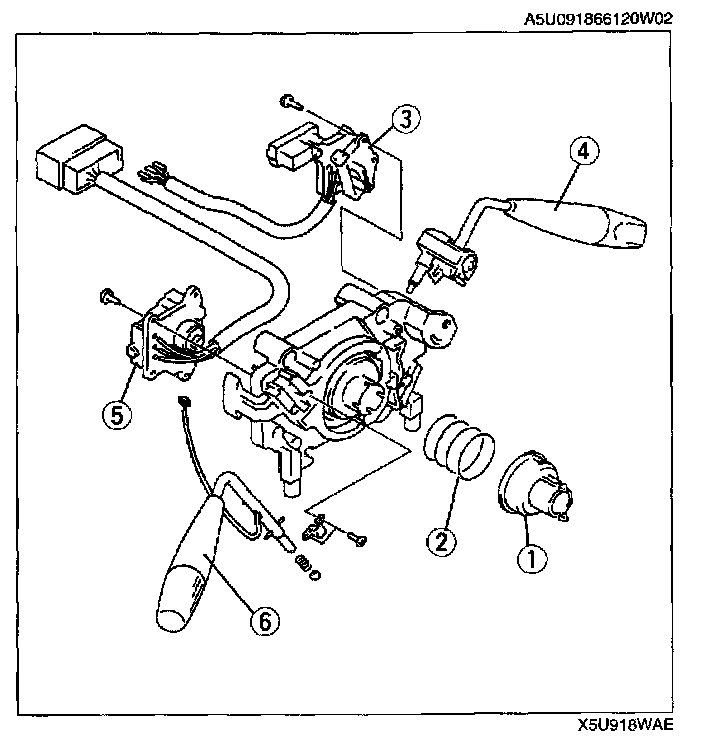 A5U091866120W02

3
4
5
2
1
6

X5U918WAE