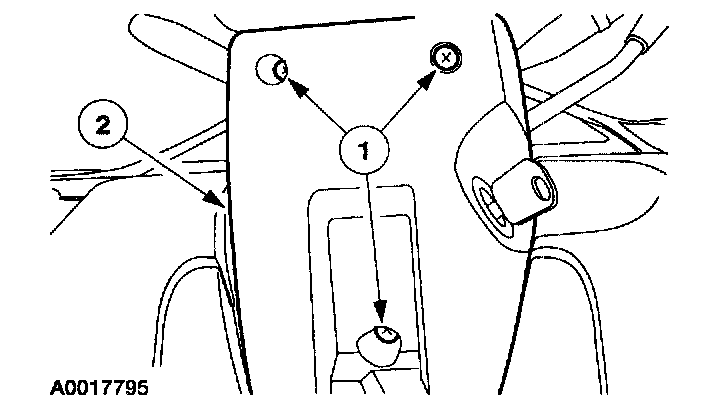 2

1

A0017795