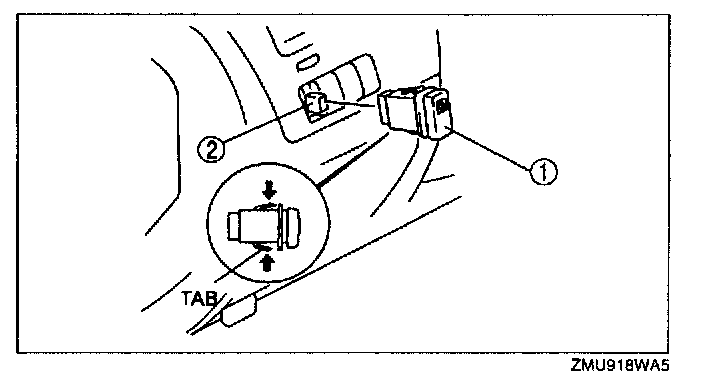 2

1

TAB

ZMU918WA5