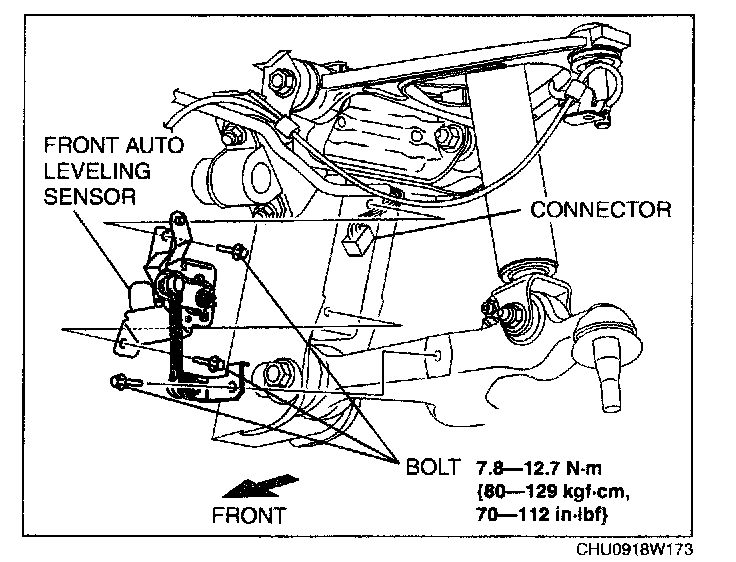 FRONT AUTO LEVELING SENSOR

CONNECTOR

BOLT 7.8—12.7 N·m {80—129 kgf·cm, 70—112 in·lbf}

FRONT

CHU0918W173