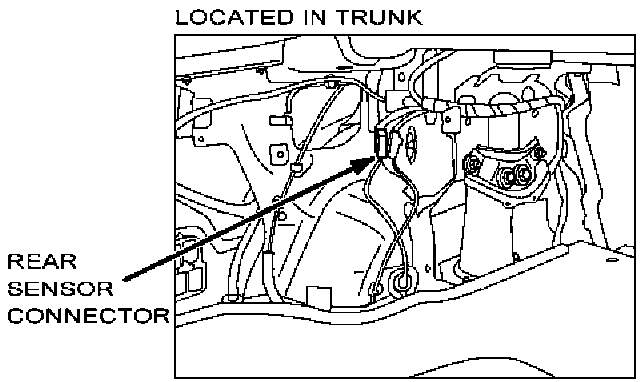 LOCATED IN TRUNK

REAR
SENSOR
CONNECTOR