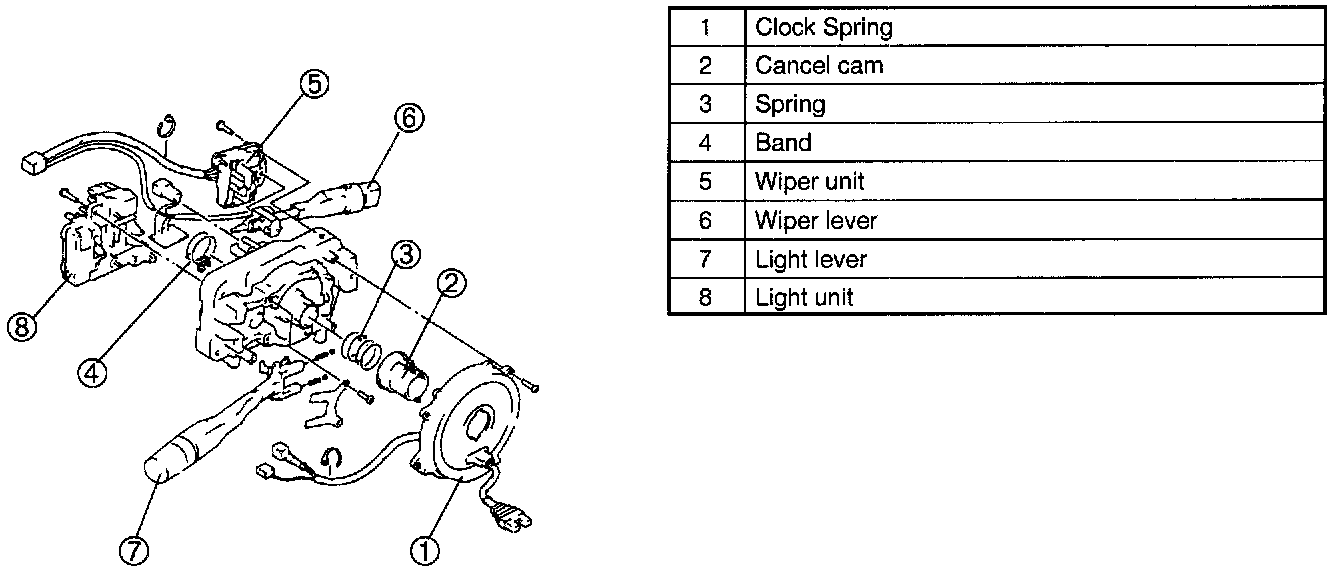 ⑤
⑥
⑧
④
③
②
⑦
①

| 1 | Clock Spring |
|---|---|
| 2 | Cancel cam |
| 3 | Spring |
| 4 | Band |
| 5 | Wiper unit |
| 6 | Wiper lever |
| 7 | Light lever |
| 8 | Light unit |