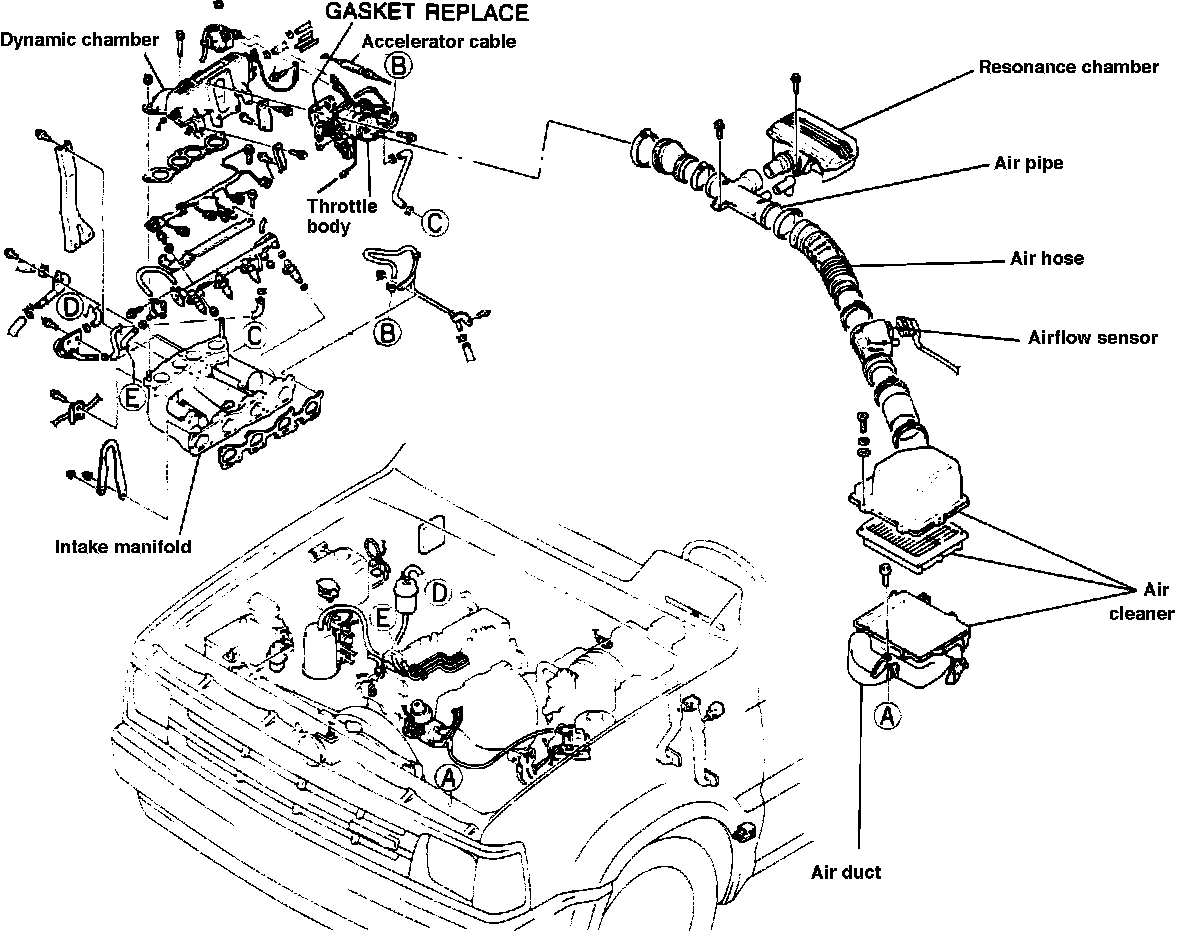 GASKET REPLACE

Dynamic chamber

Accelerator cable

B

Resonance chamber

Air pipe

Throttle body

C

Air hose

D

C

B

Airflow sensor

E

Intake manifold

D

E

Air cleaner

A

A

Air duct