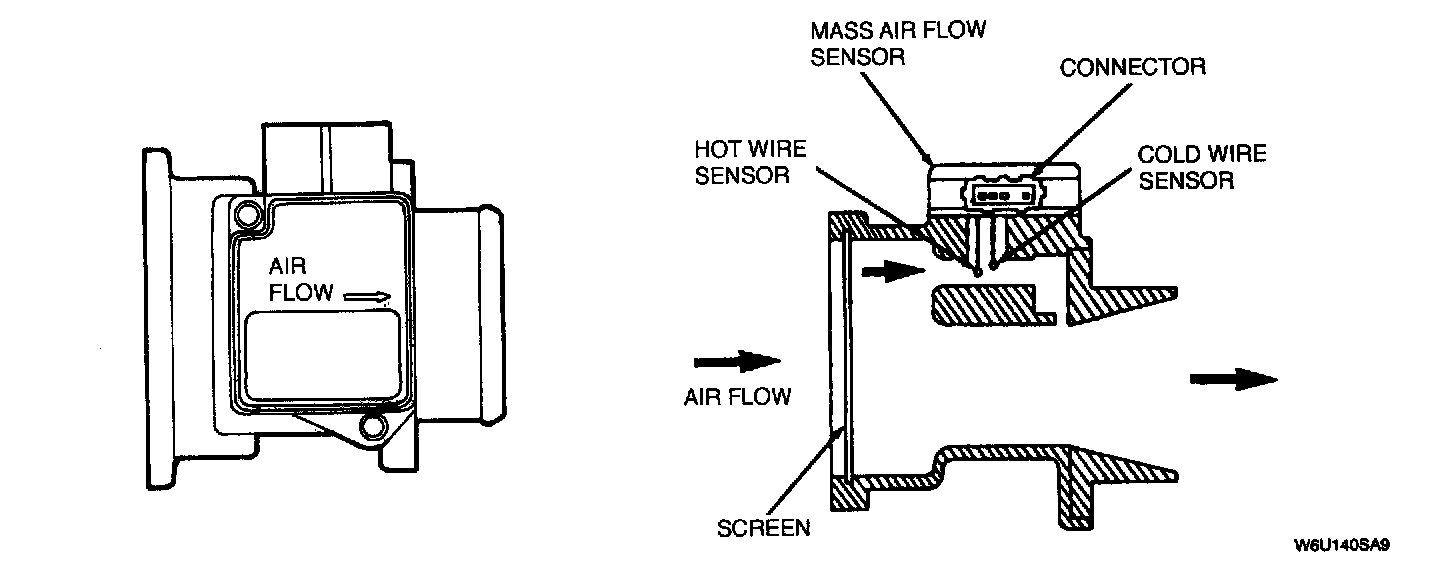 AIR FLOW

MASS AIR FLOW SENSOR

CONNECTOR

HOT WIRE SENSOR

COLD WIRE SENSOR

AIR FLOW

SCREEN

W6U140SA9