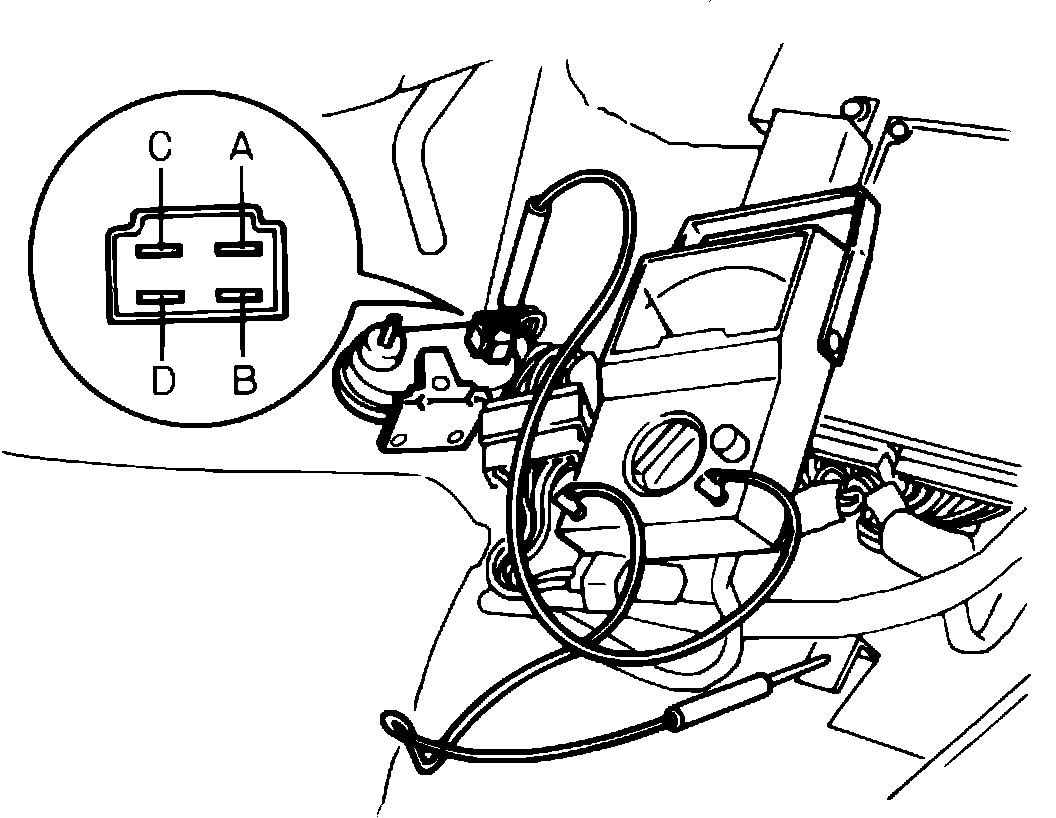 C A
D B