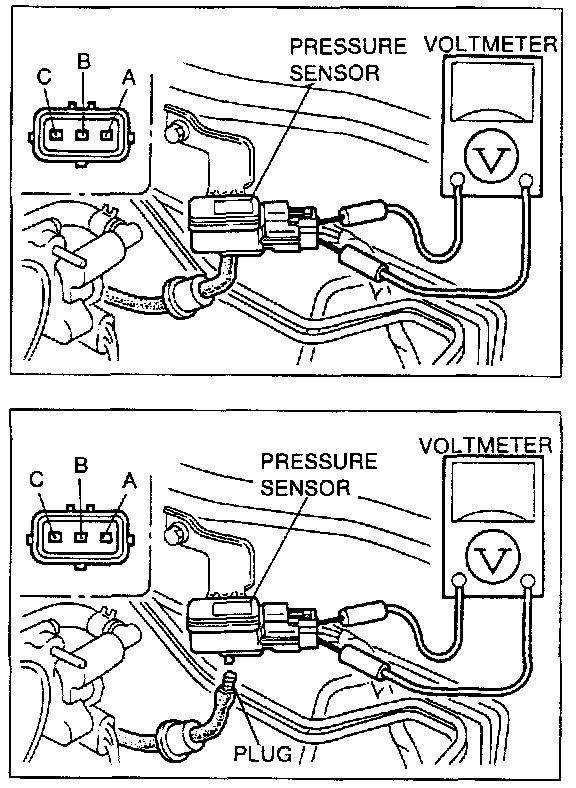 C B A

PRESSURE SENSOR

VOLTMETER

V

C B A

PRESSURE SENSOR

VOLTMETER

V

PLUG