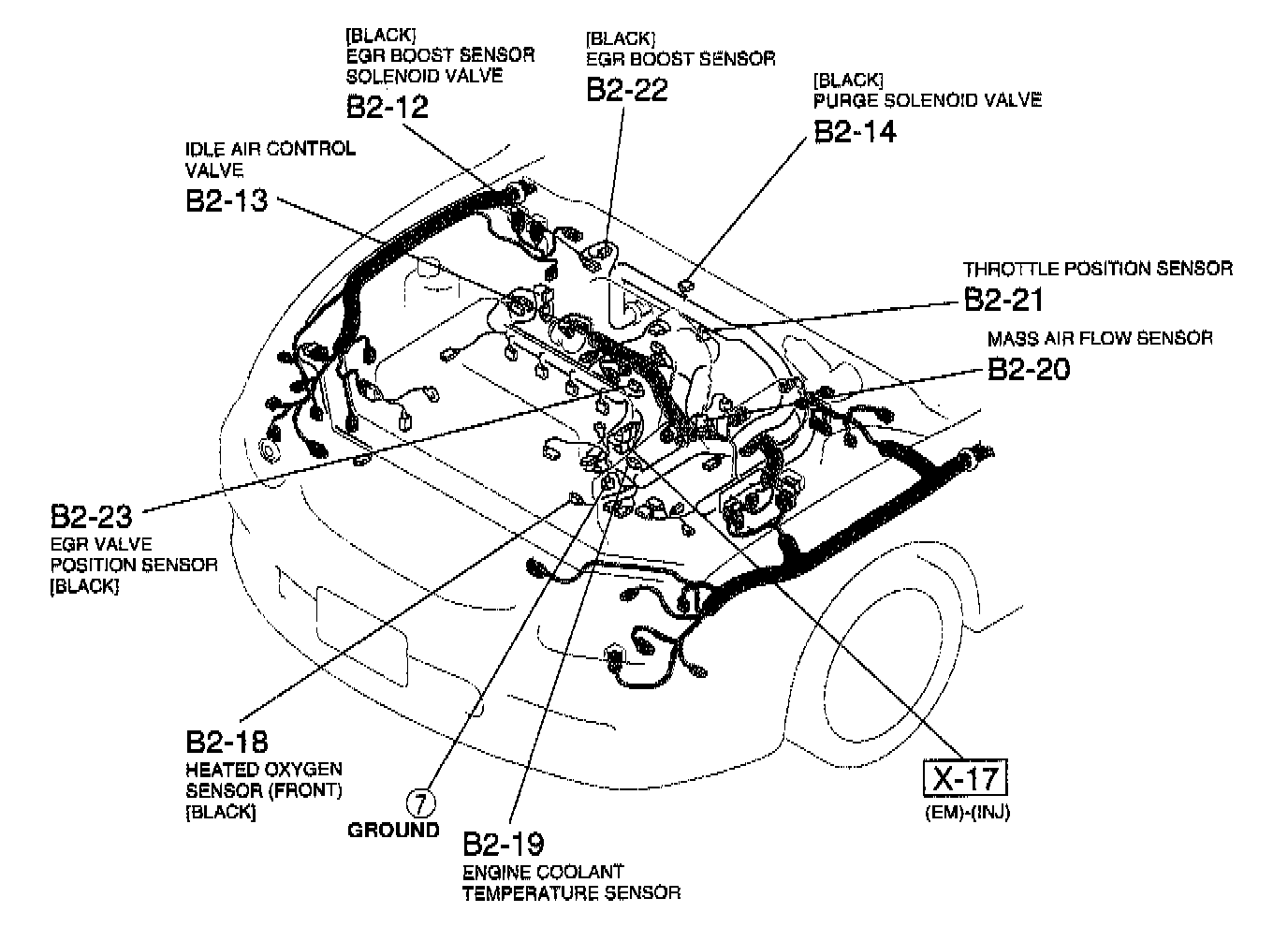 [BLACK]
EGR BOOST SENSOR
SOLENOID VALVE
B2-12

[BLACK]
EGR BOOST SENSOR
B2-22

[BLACK]
PURGE SOLENOID VALVE
B2-14

IDLE AIR CONTROL
VALVE
B2-13

THROTTLE POSITION SENSOR
B2-21

MASS AIR FLOW SENSOR
B2-20

B2-23
EGR VALVE
POSITION SENSOR
[BLACK]

B2-18
HEATED OXYGEN
SENSOR (FRONT)
[BLACK]

7
GROUND

B2-19
ENGINE COOLANT
TEMPERATURE SENSOR

X-17
(EM)-(INJ)