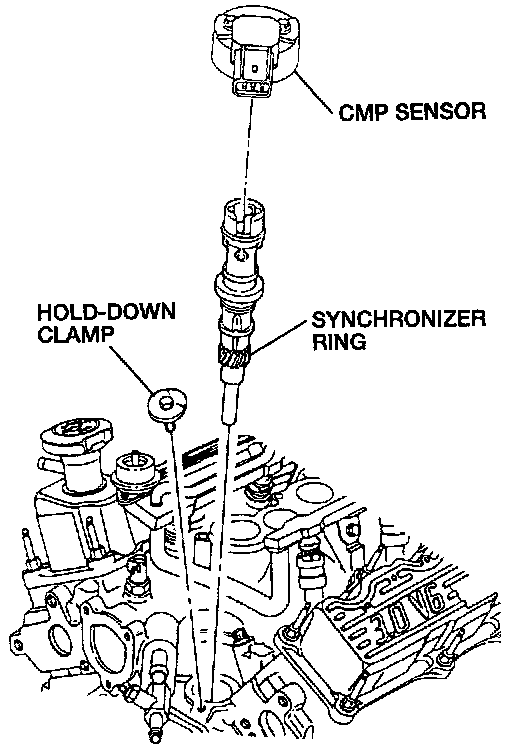 CMP SENSOR

HOLD-DOWN CLAMP

SYNCHRONIZER RING

3.0 V6