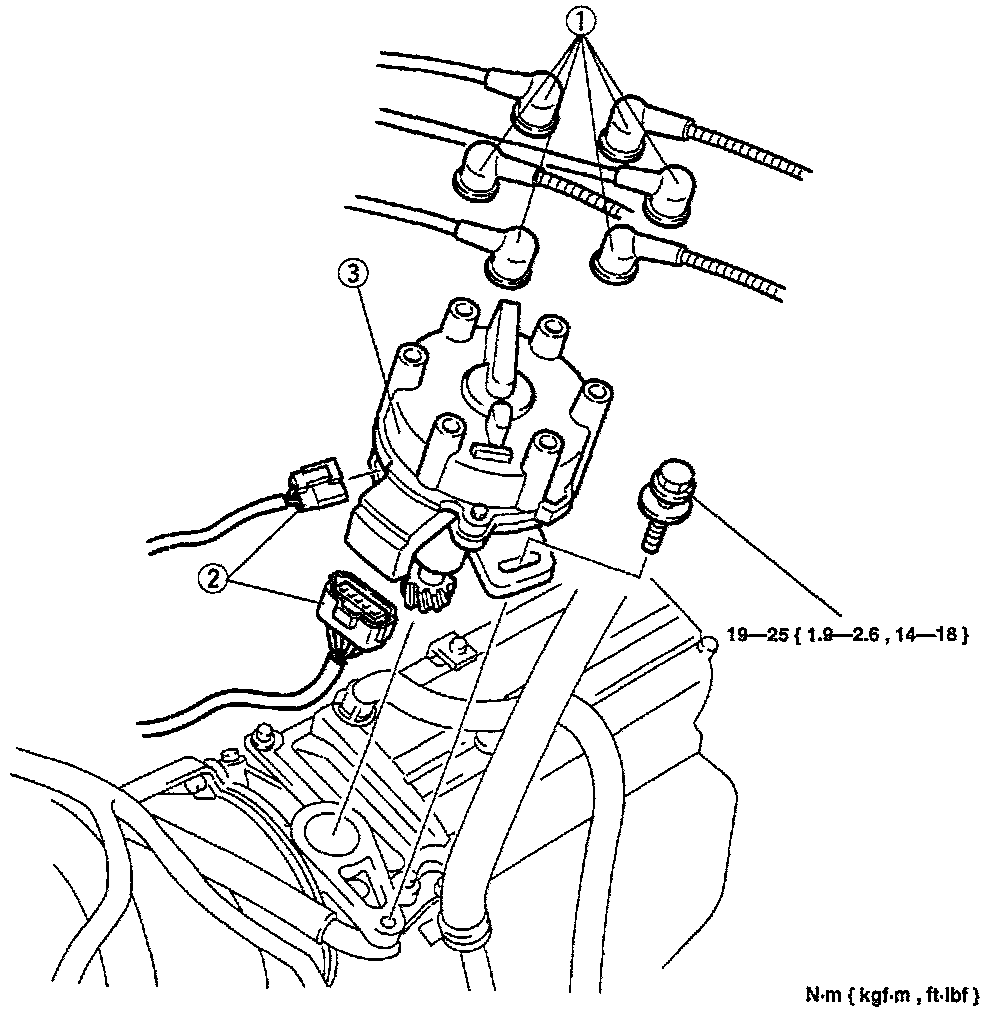 1

3

2

19—25 { 1.9—2.6 , 14—18 }

N·m { kgf·m , ft·lbf }