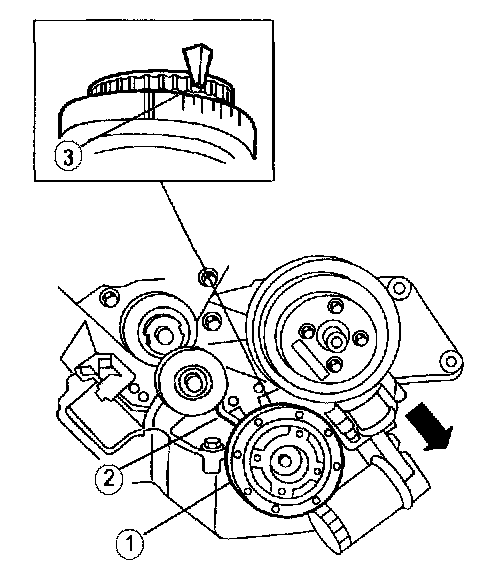 3
2
1