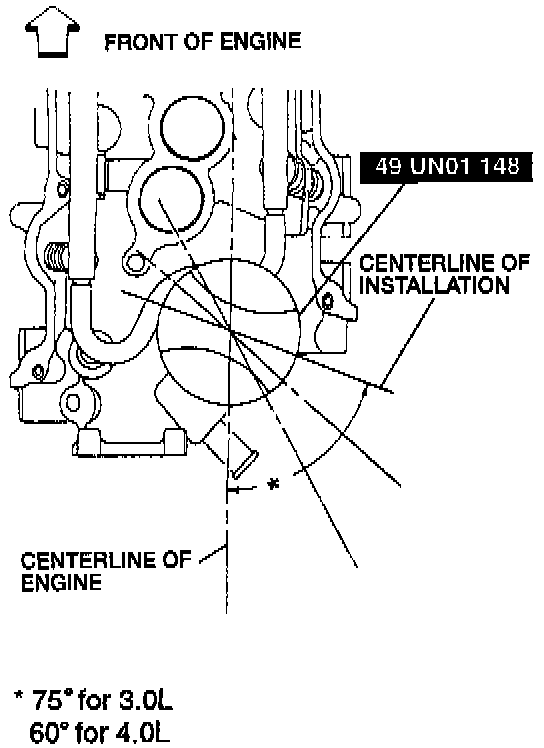 FRONT OF ENGINE

49 UN01 148

CENTERLINE OF INSTALLATION

*

CENTERLINE OF ENGINE

* 75° for 3.0L
60° for 4.0L