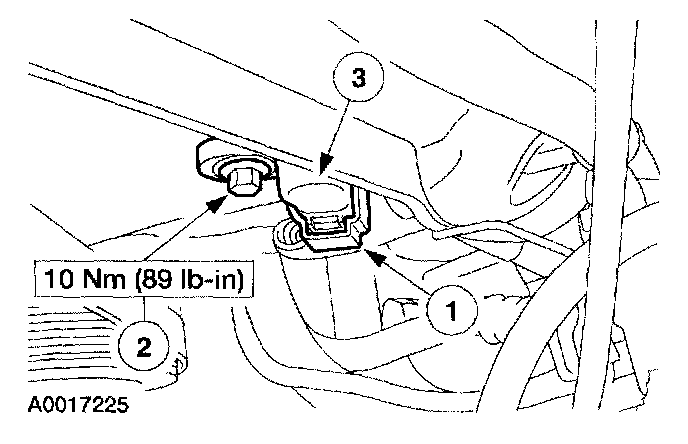 3

10 Nm (89 lb-in)

1

2

A0017225