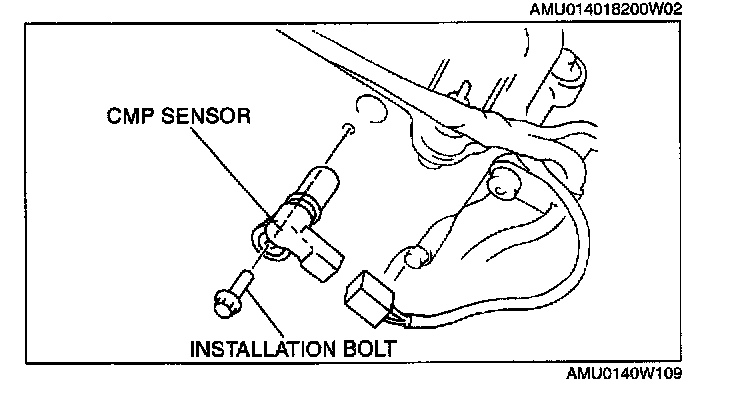 AMU014018200W02

CMP SENSOR

INSTALLATION BOLT

AMU0140W109