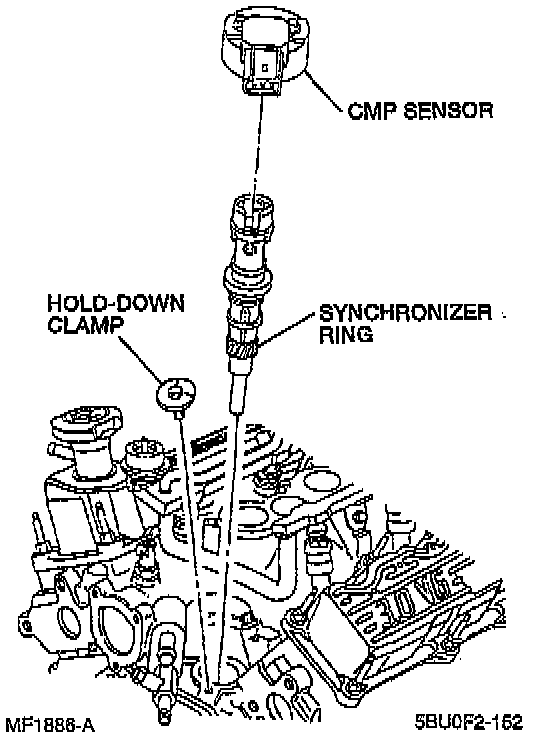 CMP SENSOR

HOLD-DOWN CLAMP

SYNCHRONIZER RING

3.0 V6

MF1886-A

5BU0F2-152