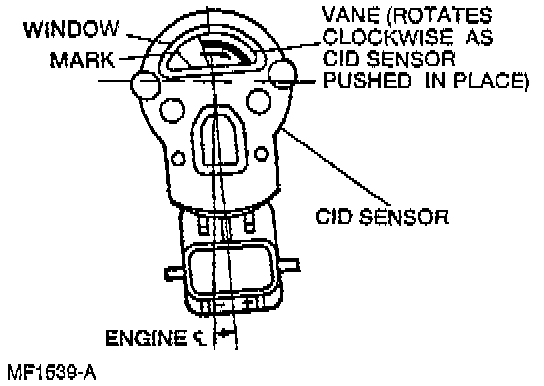 WINDOW
MARK
VANE (ROTATES CLOCKWISE AS CID SENSOR PUSHED IN PLACE)
CID SENSOR
ENGINE ℄
MF1639-A