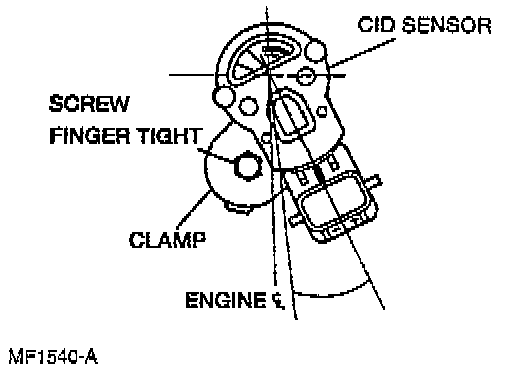 CID SENSOR

SCREW FINGER TIGHT

CLAMP

ENGINE ℄

MF1540-A