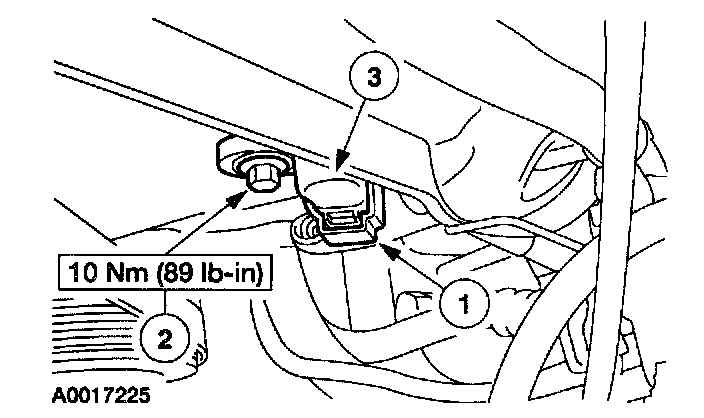 3

10 Nm (89 lb-in)

1

2

A0017225