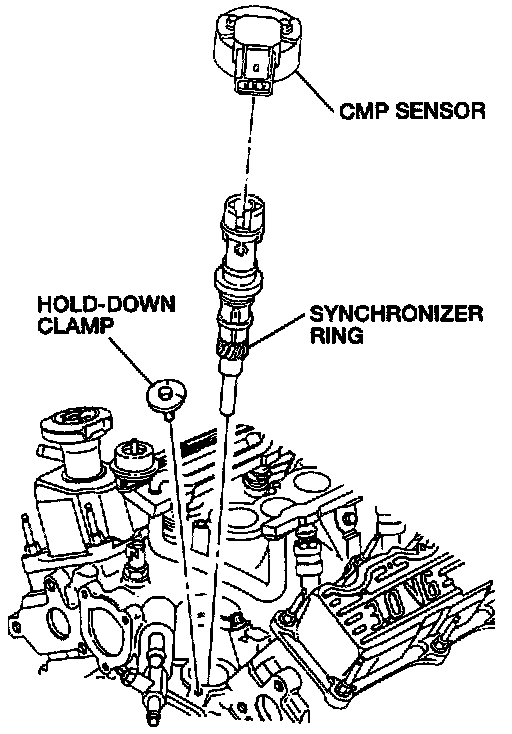 CMP SENSOR

HOLD-DOWN CLAMP

SYNCHRONIZER RING

3.0 V6