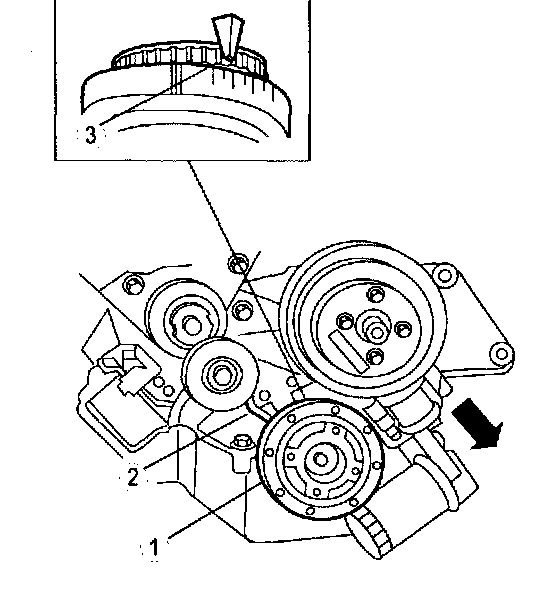 3
2
1