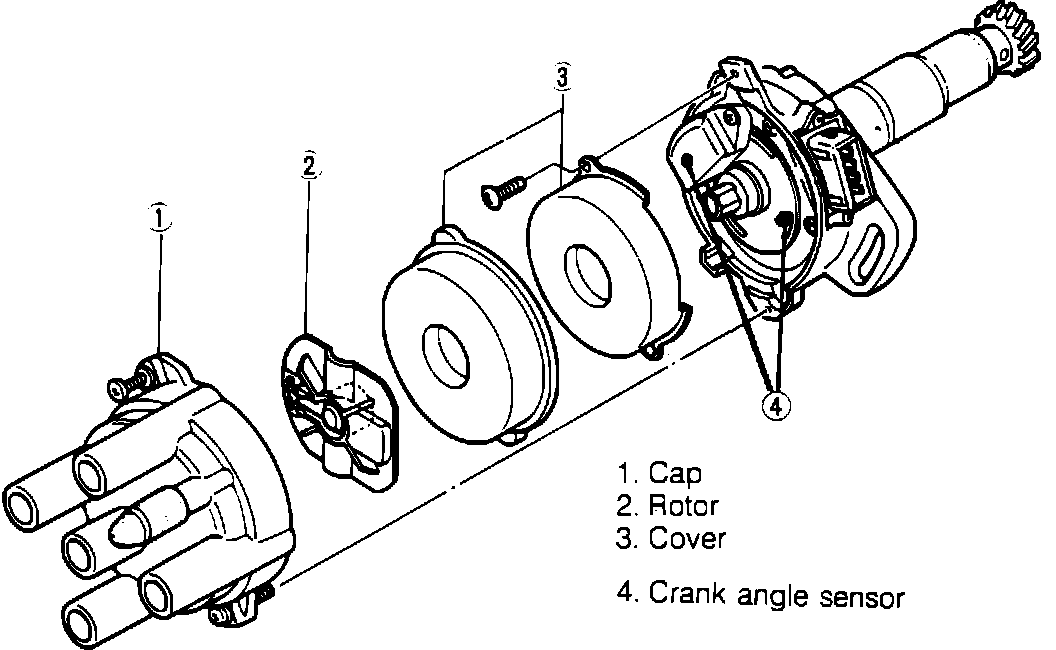 3
2
1
4
1. Cap
2. Rotor
3. Cover
4. Crank angle sensor