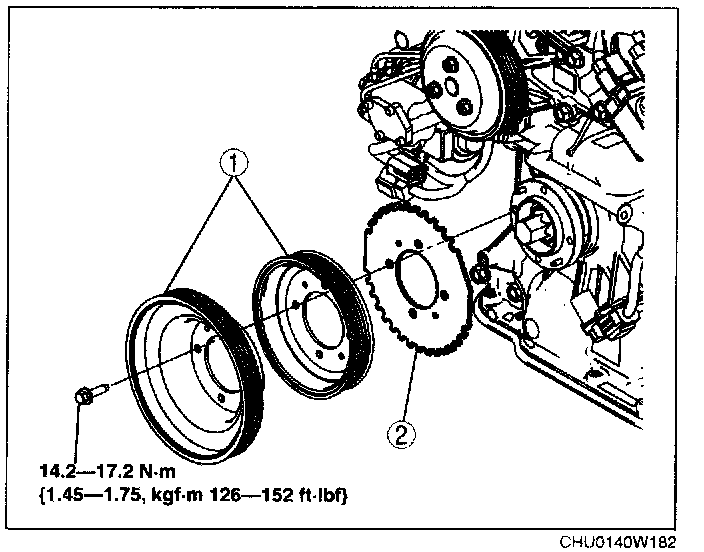 1

2

14.2—17.2 N·m
{1.45—1.75, kgf·m 126—152 ft·lbf}

CHU0140W182