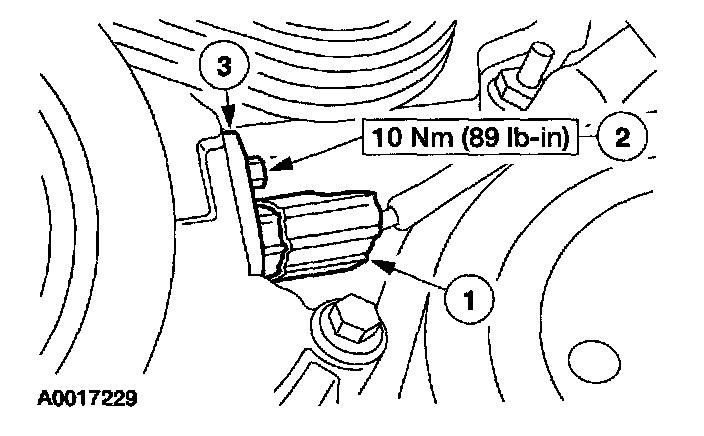 3

10 Nm (89 lb-in)

2

1

A0017229