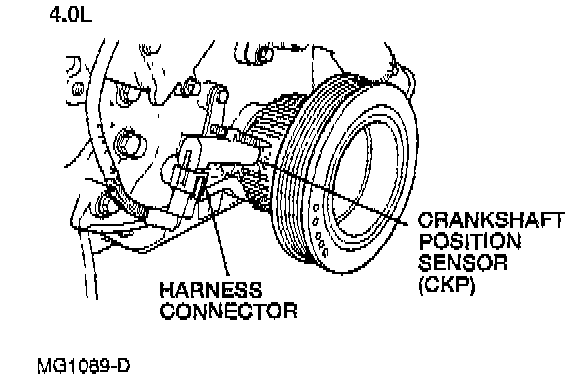 4.0L

CRANKSHAFT POSITION SENSOR (CKP)

HARNESS CONNECTOR

MG1069-D