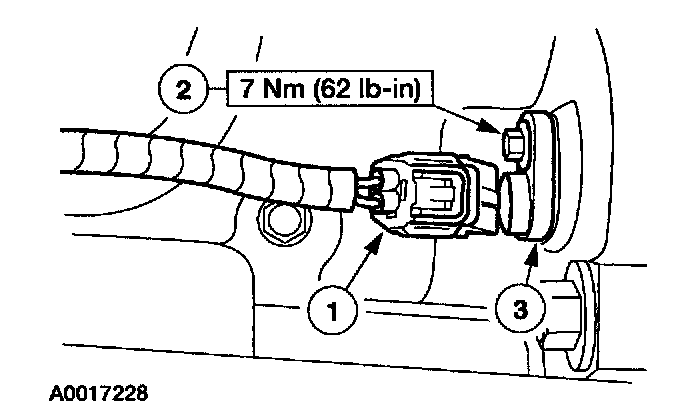 2
7 Nm (62 lb-in)
1
3
A0017228