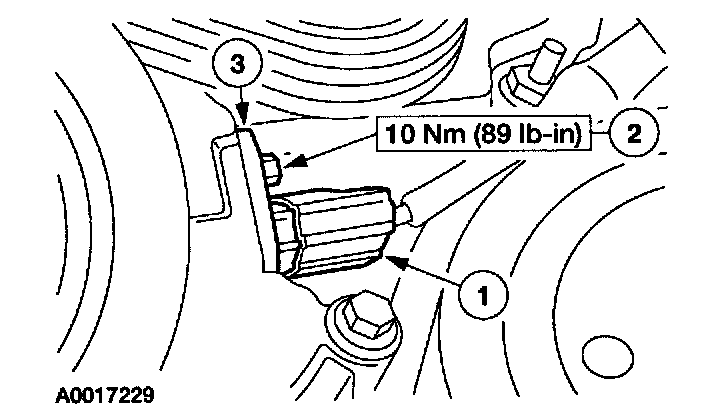 3

10 Nm (89 lb-in)

2

1

A0017229